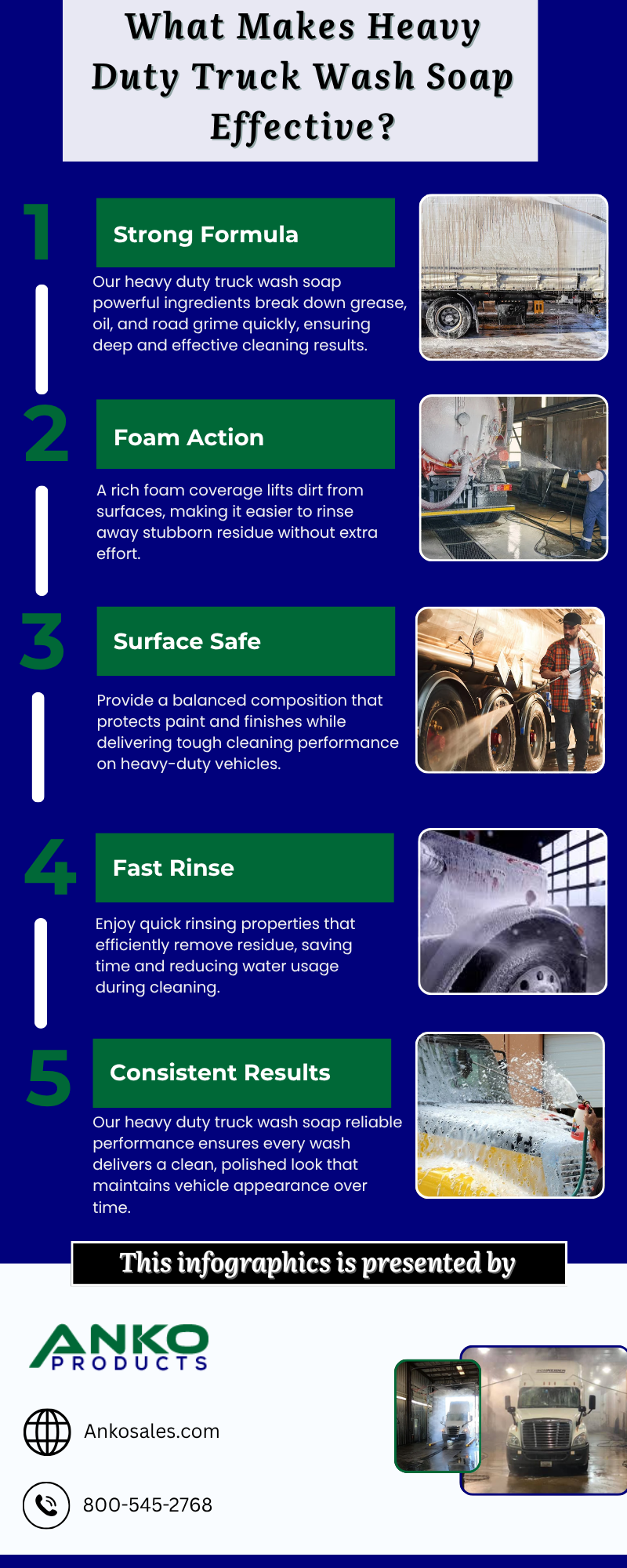 What Makes Heavy Duty Truck Wash Soap Effective?

1

Strong Formula

Our heavy duty truck wash soap powerful ingredients break down grease, oil, and road grime quickly, ensuring deep and effective cleaning results.

2

Foam Action

A rich foam coverage lifts dirt from surfaces, making it easier to rinse away stubborn residue without extra effort.

3

Surface Safe

Provide a balanced composition that protects paint and finishes while delivering tough cleaning performance on heavy-duty vehicles.

4

Fast Rinse

Enjoy quick rinsing properties that efficiently remove residue, saving time and reducing water usage during cleaning.

5

Consistent Results

Our heavy duty truck wash soap reliable performance ensures every wash delivers a clean, polished look that maintains vehicle appearance over time.

This infographics is presented by

ANKO PRODUCTS

Ankosales.com

800-545-2768